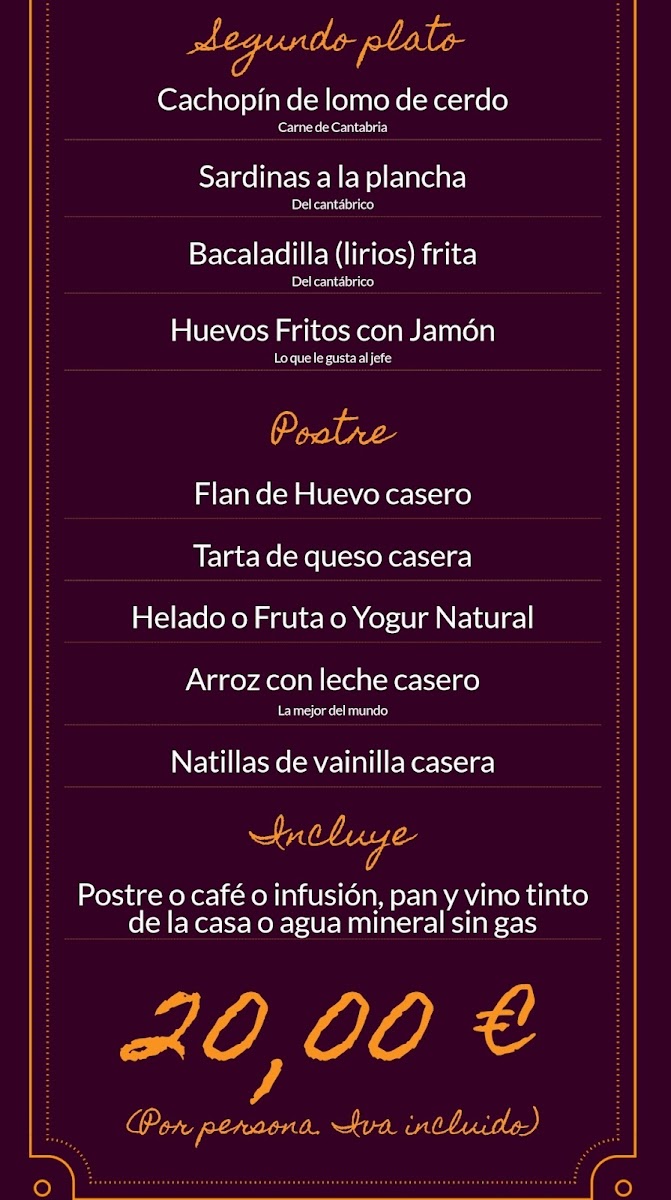 Segundo plato

Cachopín de lomo de cerdo
Carne de Cantabria

Sardinas a la plancha
Del cantábrico

Bacaladilla (lirios) frita
Del cantábrico

Huevos Fritos con Jamón
Lo que le gusta al jefe

Postre

Flan de Huevo casero

Tarta de queso casera

Helado o Fruta o Yogur Natural

Arroz con leche casero
La mejor del mundo

Natillas de vainilla casera

Incluye

Postre o café o infusión, pan y vino tinto de la casa o agua mineral sin gas

20,00 €

(Por persona. Iva incluido)